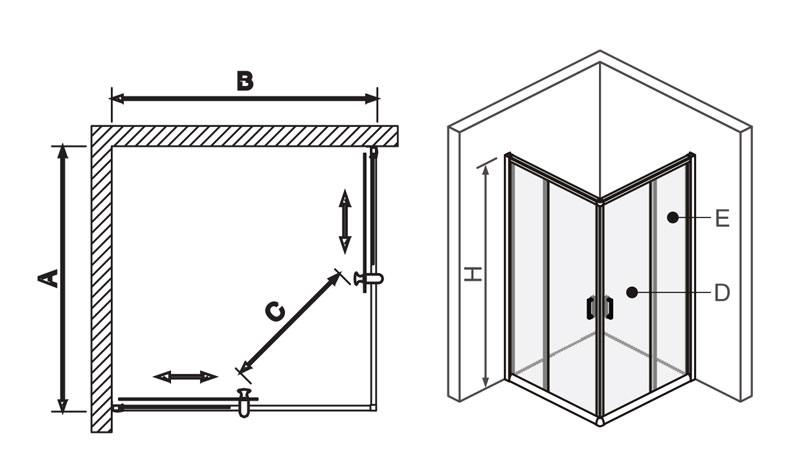 B
A
C
H
E
D